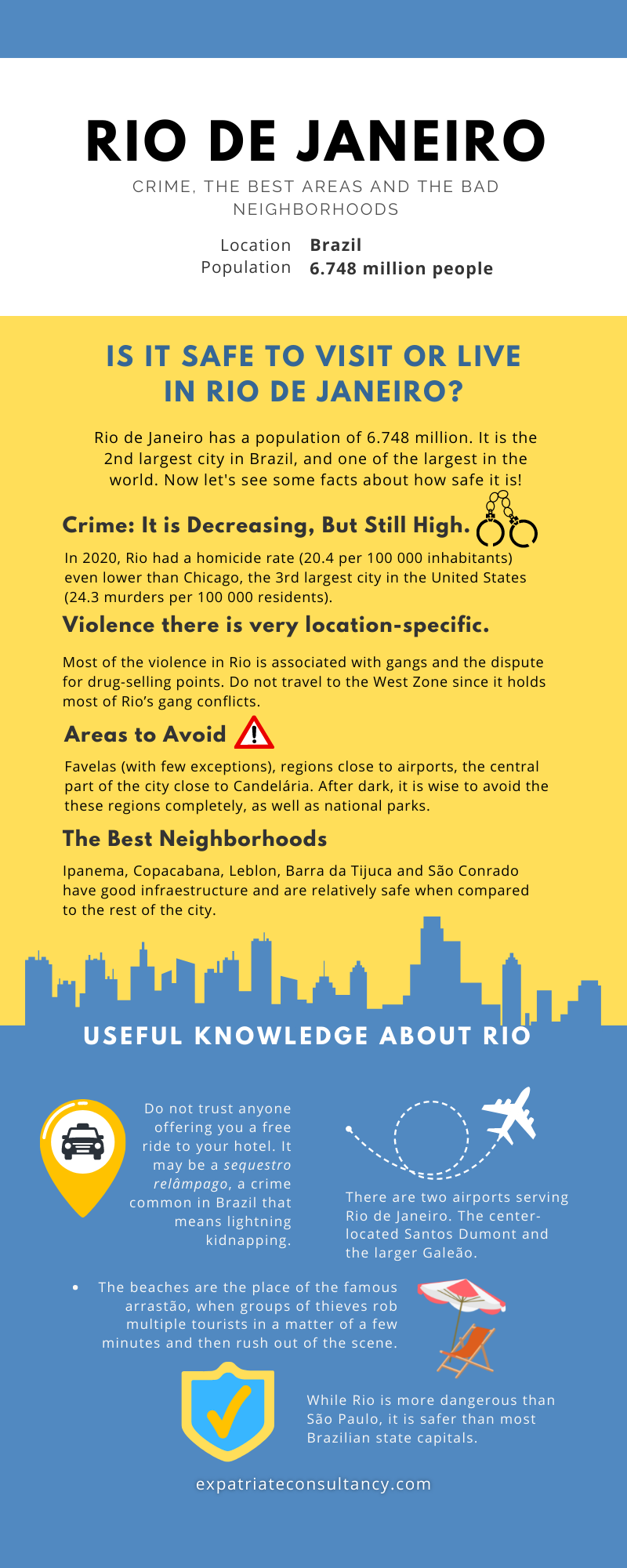 RIO DE JANEIRO

CRIME, THE BEST AREAS AND THE BAD NEIGHBORHOODS

Location Brazil
Population 6.748 million people

IS IT SAFE TO VISIT OR LIVE IN RIO DE JANEIRO?

Rio de Janeiro has a population of 6.748 million. It is the 2nd largest city in Brazil, and one of the largest in the world. Now let's see some facts about how safe it is!

Crime: It is Decreasing, But Still High.

In 2020, Rio had a homicide rate (20.4 per 100 000 inhabitants) even lower than Chicago, the 3rd largest city in the United States (24.3 murders per 100 000 residents).

Violence there is very location-specific.

Most of the violence in Rio is associated with gangs and the dispute for drug-selling points. Do not travel to the West Zone since it holds most of Rio's gang conflicts.

Areas to Avoid

Favelas (with few exceptions), regions close to airports, the central part of the city close to Candelária. After dark, it is wise to avoid the these regions completely, as well as national parks.

The Best Neighborhoods

Ipanema, Copacabana, Leblon, Barra da Tijuca and São Conrado have good infraestructure and are relatively safe when compared to the rest of the city.

USEFUL KNOWLEDGE ABOUT RIO

Do not trust anyone offering you a free ride to your hotel. It may be a sequestro relâmpago, a crime common in Brazil that means lightning kidnapping.

There are two airports serving Rio de Janeiro. The center-located Santos Dumont and the larger Galeão.

• The beaches are the place of the famous arrastão, when groups of thieves rob multiple tourists in a matter of a few minutes and then rush out of the scene.

While Rio is more dangerous than São Paulo, it is safer than most Brazilian state capitals.

expatriateconsultancy.com