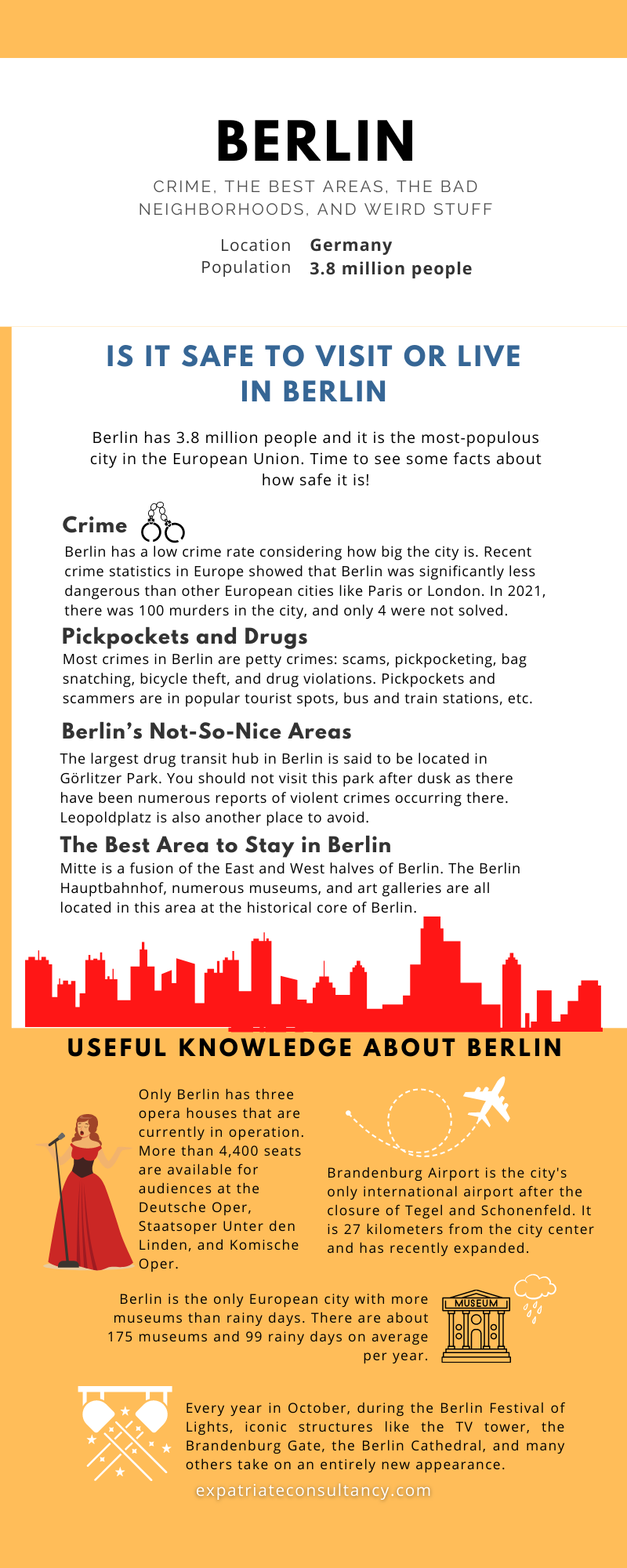 BERLIN

CRIME, THE BEST AREAS, THE BAD NEIGHBORHOODS, AND WEIRD STUFF

Location Germany
Population 3.8 million people

IS IT SAFE TO VISIT OR LIVE IN BERLIN

Berlin has 3.8 million people and it is the most-populous city in the European Union. Time to see some facts about how safe it is!

Crime
Berlin has a low crime rate considering how big the city is. Recent crime statistics in Europe showed that Berlin was significantly less dangerous than other European cities like Paris or London. In 2021, there was 100 murders in the city, and only 4 were not solved.

Pickpockets and Drugs
Most crimes in Berlin are petty crimes: scams, pickpocketing, bag snatching, bicycle theft, and drug violations. Pickpockets and scammers are in popular tourist spots, bus and train stations, etc.

Berlin's Not-So-Nice Areas
The largest drug transit hub in Berlin is said to be located in Görlitzer Park. You should not visit this park after dusk as there have been numerous reports of violent crimes occurring there. Leopoldplatz is also another place to avoid.

The Best Area to Stay in Berlin
Mitte is a fusion of the East and West halves of Berlin. The Berlin Hauptbahnhof, numerous museums, and art galleries are all located in this area at the historical core of Berlin.

USEFUL KNOWLEDGE ABOUT BERLIN

Only Berlin has three opera houses that are currently in operation. More than 4,400 seats are available for audiences at the Deutsche Oper, Staatsoper Unter den Linden, and Komische Oper.

Brandenburg Airport is the city's only international airport after the closure of Tegel and Schonenfeld. It is 27 kilometers from the city center and has recently expanded.

Berlin is the only European city with more museums than rainy days. There are about 175 museums and 99 rainy days on average per year.

MUSEUM

Every year in October, during the Berlin Festival of Lights, iconic structures like the TV tower, the Brandenburg Gate, the Berlin Cathedral, and many others take on an entirely new appearance.

expatriateconsultancy.com