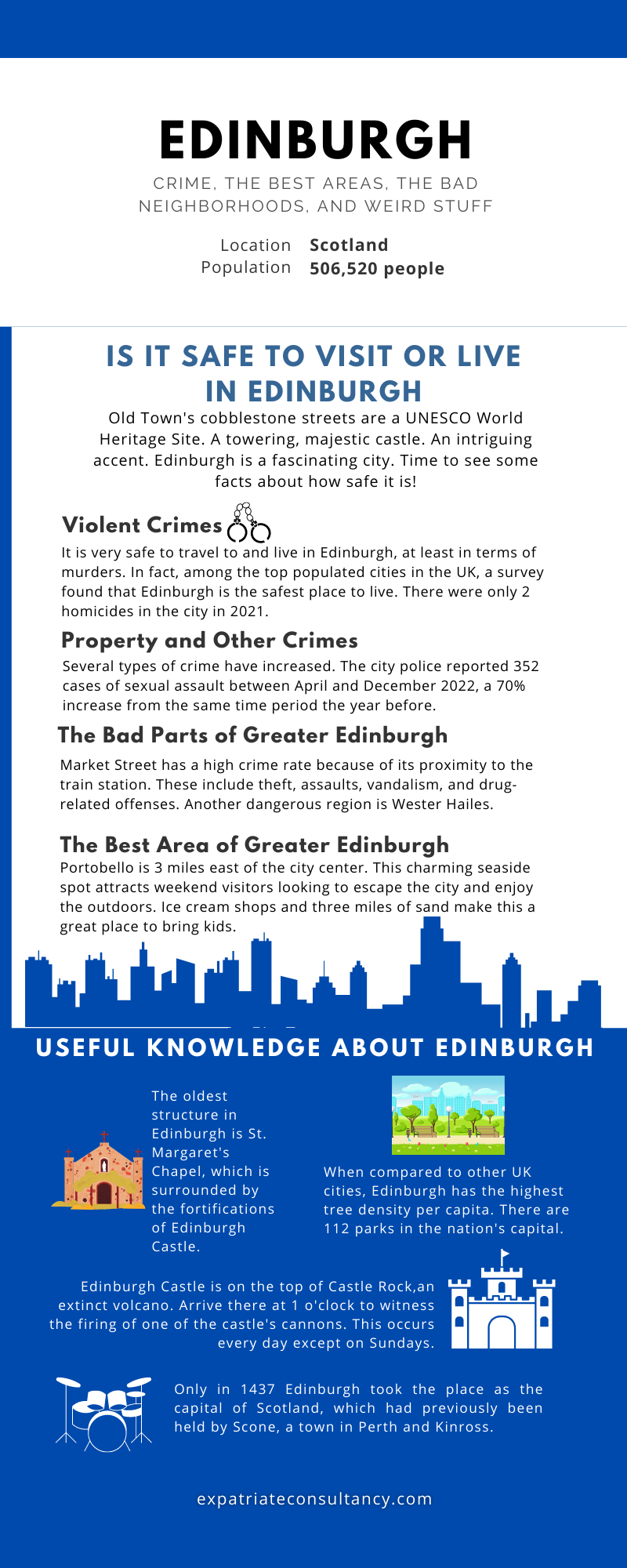 EDINBURGH

CRIME, THE BEST AREAS, THE BAD NEIGHBORHOODS, AND WEIRD STUFF

Location Scotland
Population 506,520 people

IS IT SAFE TO VISIT OR LIVE IN EDINBURGH

Old Town's cobblestone streets are a UNESCO World Heritage Site. A towering, majestic castle. An intriguing accent. Edinburgh is a fascinating city. Time to see some facts about how safe it is!

Violent Crimes

It is very safe to travel to and live in Edinburgh, at least in terms of murders. In fact, among the top populated cities in the UK, a survey found that Edinburgh is the safest place to live. There were only 2 homicides in the city in 2021.

Property and Other Crimes

Several types of crime have increased. The city police reported 352 cases of sexual assault between April and December 2022, a 70% increase from the same time period the year before.

The Bad Parts of Greater Edinburgh

Market Street has a high crime rate because of its proximity to the train station. These include theft, assaults, vandalism, and drug-related offenses. Another dangerous region is Wester Hailes.

The Best Area of Greater Edinburgh

Portobello is 3 miles east of the city center. This charming seaside spot attracts weekend visitors looking to escape the city and enjoy the outdoors. Ice cream shops and three miles of sand make this a great place to bring kids.

USEFUL KNOWLEDGE ABOUT EDINBURGH

The oldest structure in Edinburgh is St. Margaret's Chapel, which is surrounded by the fortifications of Edinburgh Castle.

When compared to other UK cities, Edinburgh has the highest tree density per capita. There are 112 parks in the nation's capital.

Edinburgh Castle is on the top of Castle Rock,an extinct volcano. Arrive there at 1 o'clock to witness the firing of one of the castle's cannons. This occurs every day except on Sundays.

Only in 1437 Edinburgh took the place as the capital of Scotland, which had previously been held by Scone, a town in Perth and Kinross.

expatriateconsultancy.com