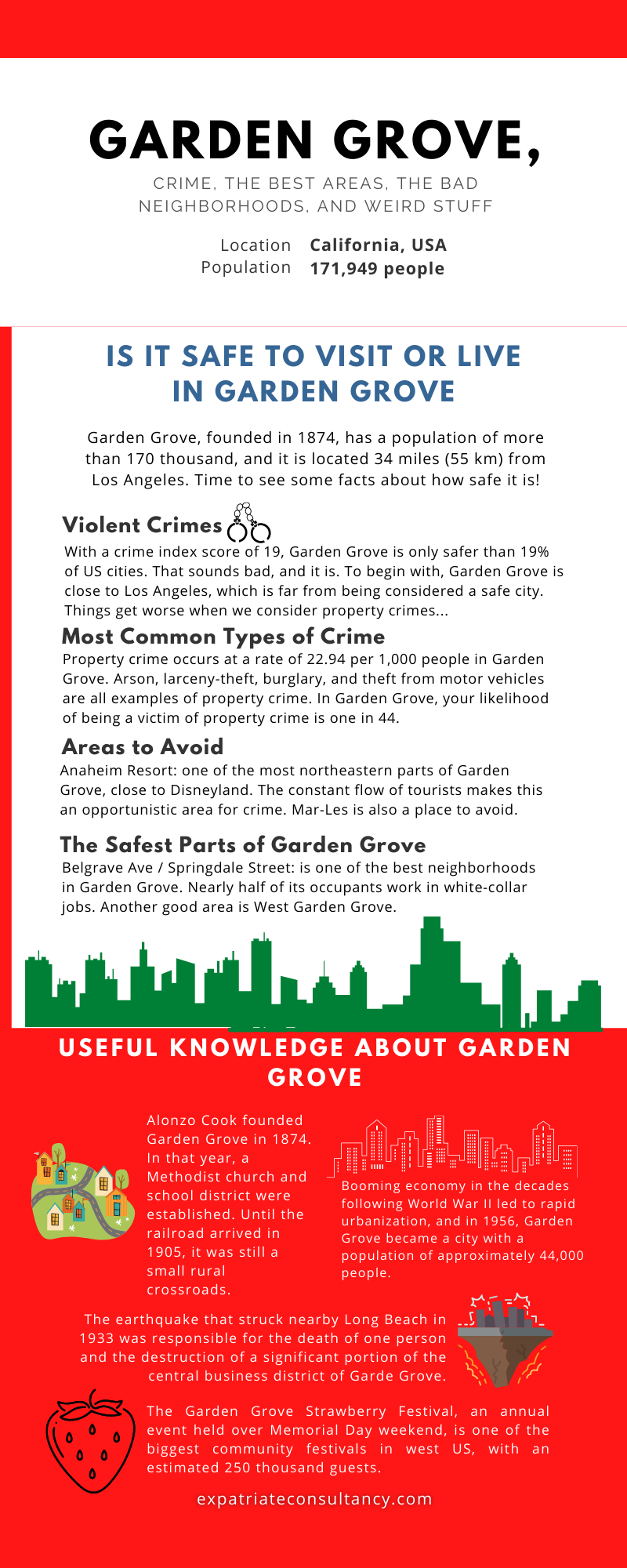 GARDEN GROVE,

CRIME, THE BEST AREAS, THE BAD NEIGHBORHOODS, AND WEIRD STUFF

Location California, USA
Population 171,949 people

IS IT SAFE TO VISIT OR LIVE IN GARDEN GROVE

Garden Grove, founded in 1874, has a population of more than 170 thousand, and it is located 34 miles (55 km) from Los Angeles. Time to see some facts about how safe it is!

Violent Crimes

With a crime index score of 19, Garden Grove is only safer than 19% of US cities. That sounds bad, and it is. To begin with, Garden Grove is close to Los Angeles, which is far from being considered a safe city. Things get worse when we consider property crimes...

Most Common Types of Crime

Property crime occurs at a rate of 22.94 per 1,000 people in Garden Grove. Arson, larceny-theft, burglary, and theft from motor vehicles are all examples of property crime. In Garden Grove, your likelihood of being a victim of property crime is one in 44.

Areas to Avoid

Anaheim Resort: one of the most northeastern parts of Garden Grove, close to Disneyland. The constant flow of tourists makes this an opportunistic area for crime. Mar-Les is also a place to avoid.

The Safest Parts of Garden Grove

Belgrave Ave / Springdale Street: is one of the best neighborhoods in Garden Grove. Nearly half of its occupants work in white-collar jobs. Another good area is West Garden Grove.

USEFUL KNOWLEDGE ABOUT GARDEN GROVE

Alonzo Cook founded Garden Grove in 1874. In that year, a Methodist church and school district were established. Until the railroad arrived in 1905, it was still a small rural crossroads.

Booming economy in the decades following World War II led to rapid urbanization, and in 1956, Garden Grove became a city with a population of approximately 44,000 people.

The earthquake that struck nearby Long Beach in 1933 was responsible for the death of one person and the destruction of a significant portion of the central business district of Garde Grove.

The Garden Grove Strawberry Festival, an annual event held over Memorial Day weekend, is one of the biggest community festivals in west US, with an estimated 250 thousand guests.

expatriateconsultancy.com