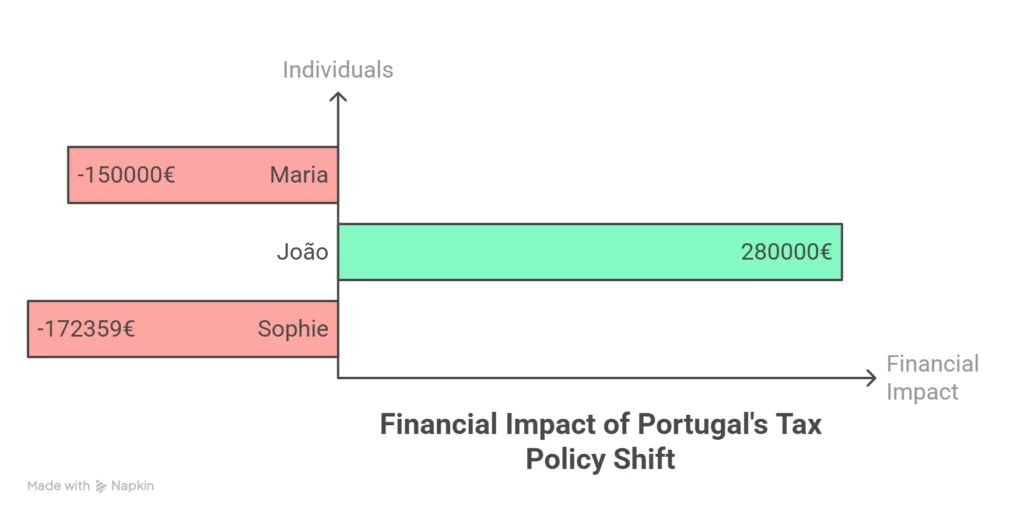 Individuals

-150000€ Maria

João 280000€

-172359€ Sophie

Financial Impact

Financial Impact of Portugal's Tax Policy Shift

Made with Napkin