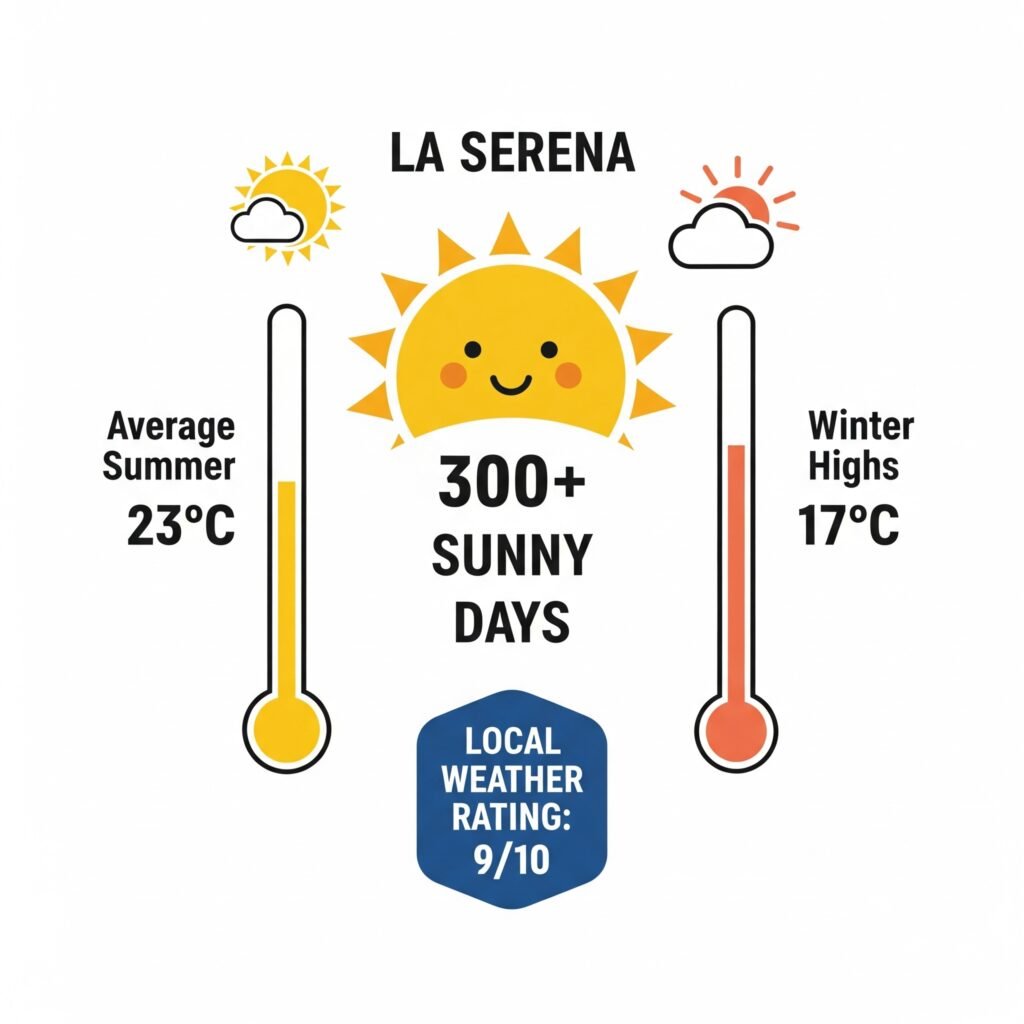 LA SERENA

Average Summer
23°C

300+
SUNNY
DAYS

Winter Highs
17°C

LOCAL
WEATHER
RATING:
9/10