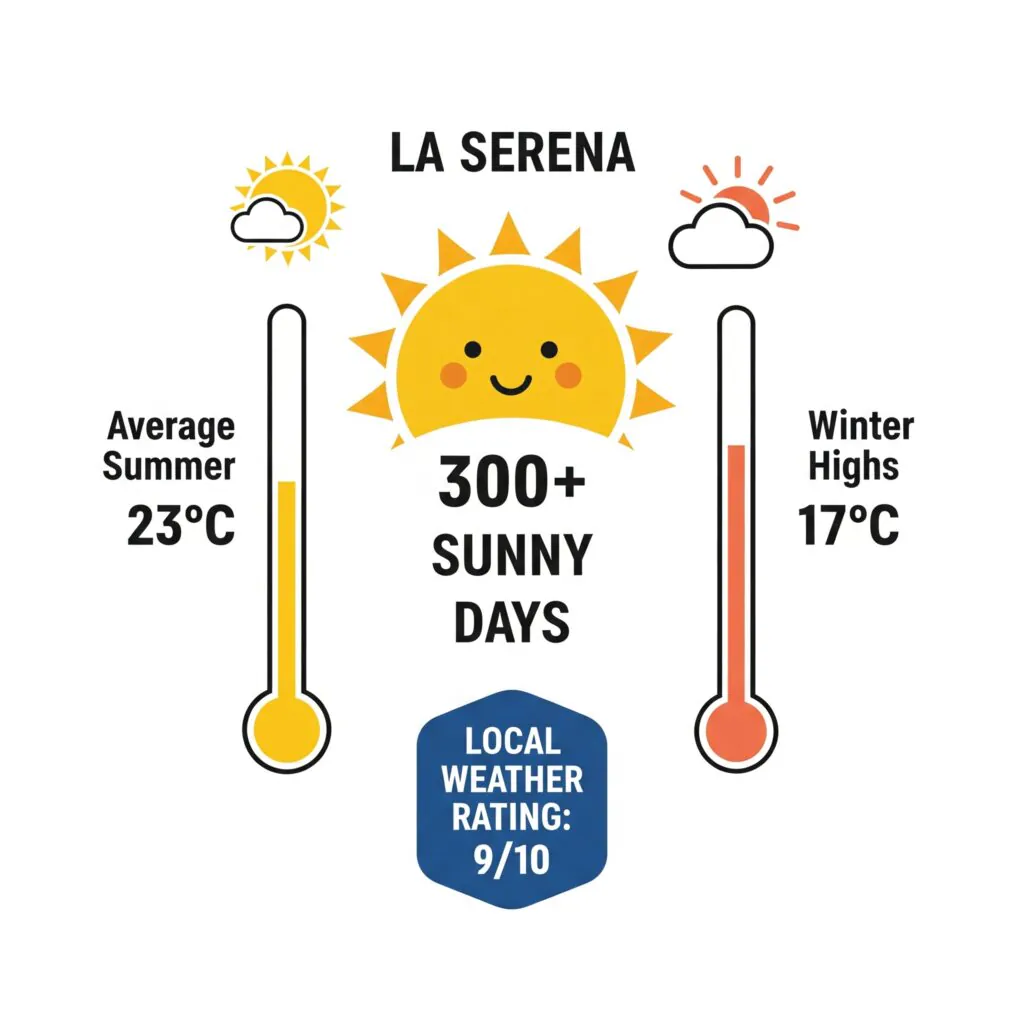 LA SERENA

Average Summer
23°C

300+
SUNNY
DAYS

Winter Highs
17°C

LOCAL WEATHER RATING: 9/10