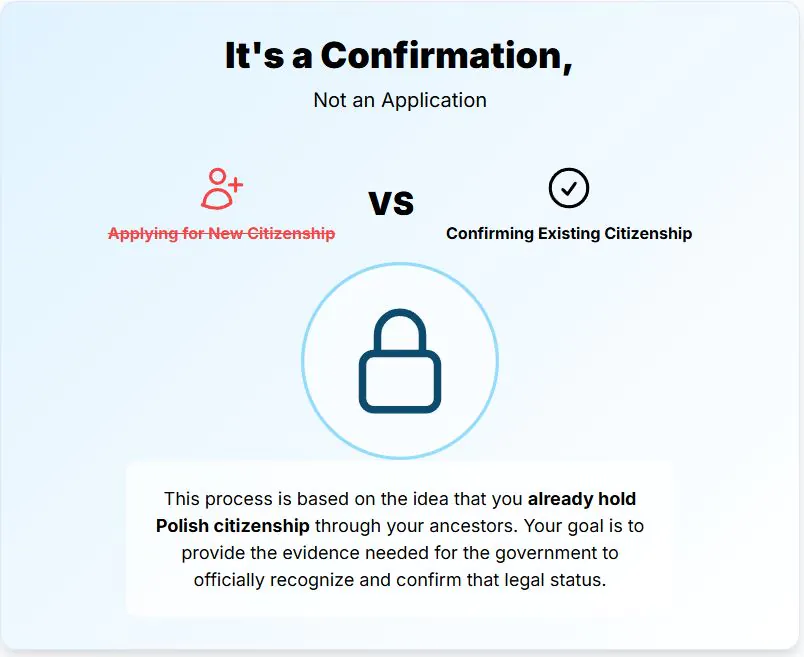 It's a Confirmation,

Not an Application

Applying for New Citizenship

VS

Confirming Existing Citizenship

This process is based on the idea that you already hold Polish citizenship through your ancestors. Your goal is to provide the evidence needed for the government to officially recognize and confirm that legal status.