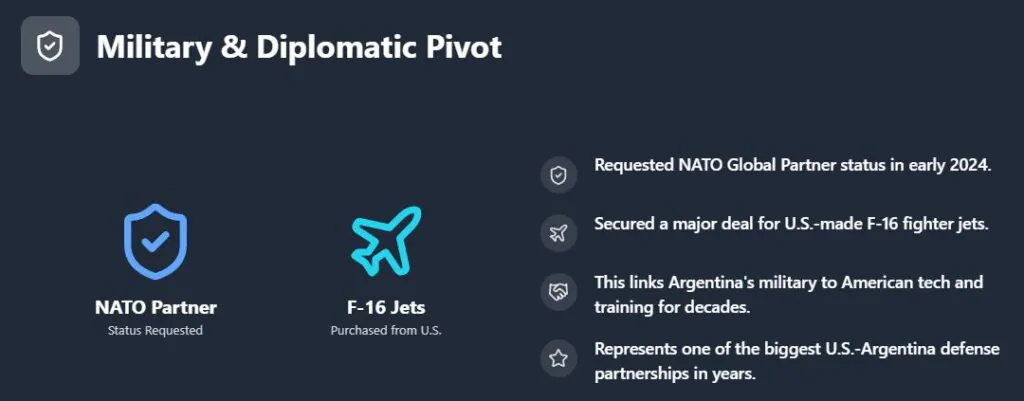 Military & Diplomatic Pivot

NATO Partner
Status Requested

F-16 Jets
Purchased from U.S.

Requested NATO Global Partner status in early 2024.

Secured a major deal for U.S.-made F-16 fighter jets.

This links Argentina's military to American tech and training for decades.

Represents one of the biggest U.S.-Argentina defense partnerships in years.