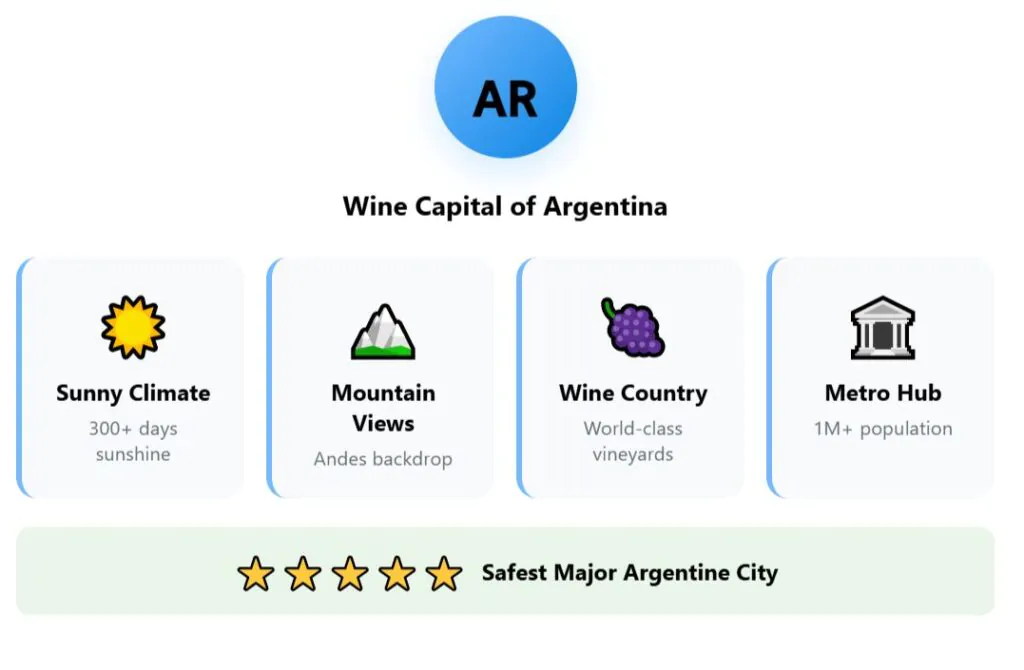 AR

Wine Capital of Argentina

Sunny Climate
300+ days sunshine

Mountain Views
Andes backdrop

Wine Country
World-class vineyards

Metro Hub
1M+ population

Safest Major Argentine City