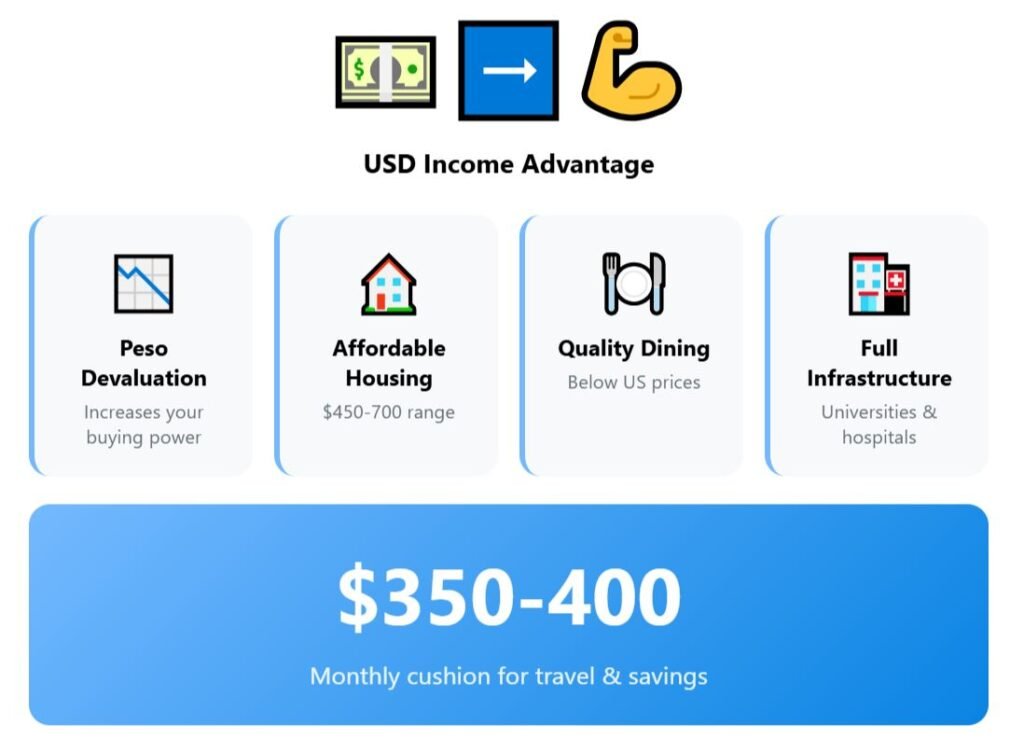 USD Income Advantage

Peso Devaluation
Increases your buying power

Affordable Housing
\$450-700 range

Quality Dining
Below US prices

Full Infrastructure
Universities & hospitals

\$350-400
Monthly cushion for travel & savings