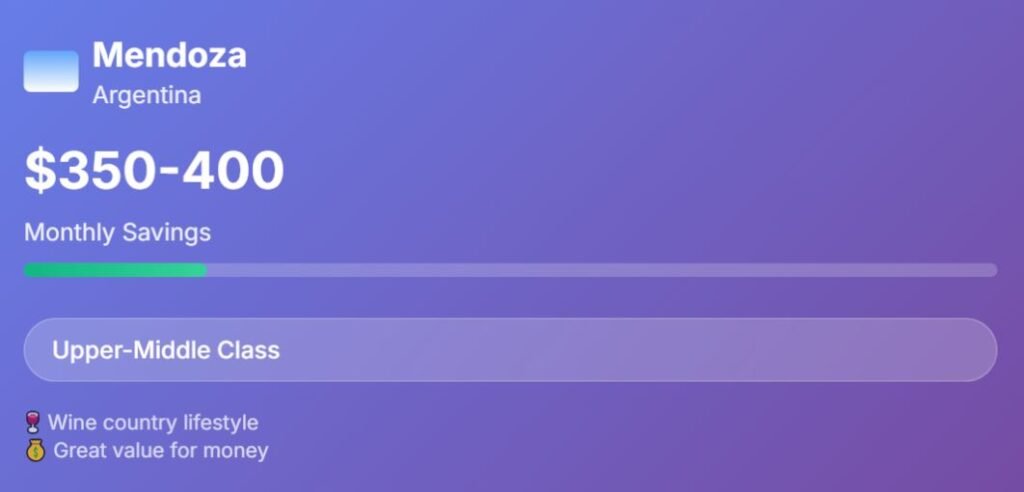 Mendoza
Argentina

$350-400

Monthly Savings

Upper-Middle Class

🍷 Wine country lifestyle
💰 Great value for money