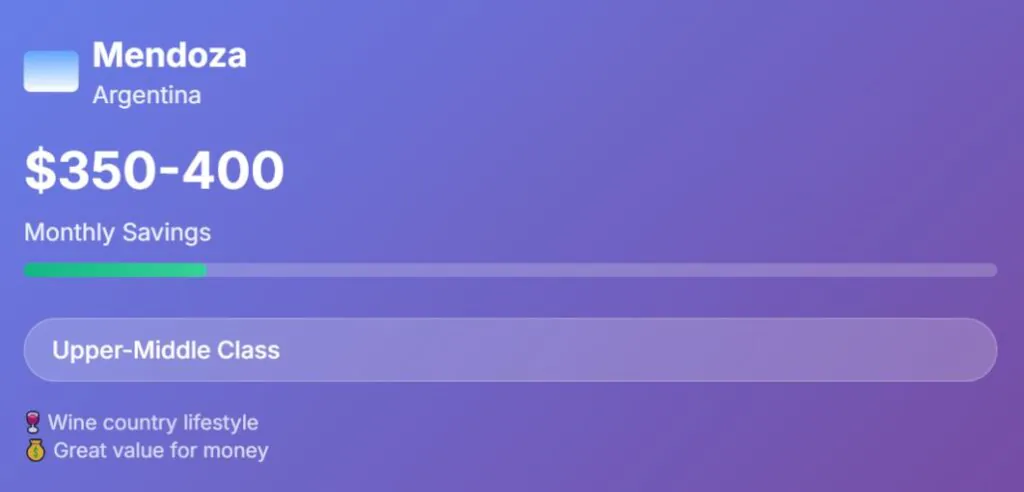 Mendoza
Argentina

$350-400

Monthly Savings

Upper-Middle Class

🍷 Wine country lifestyle
💰 Great value for money