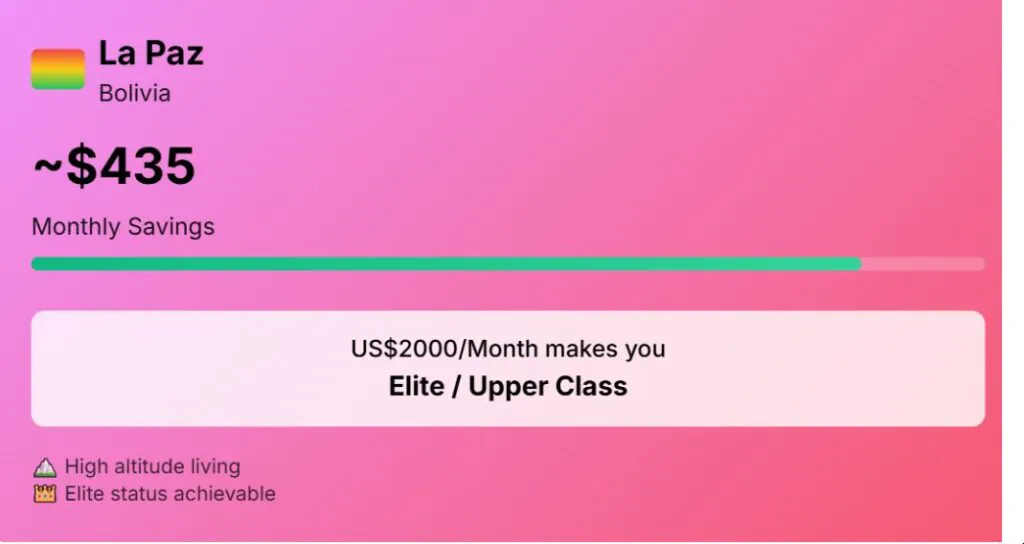 La Paz
Bolivia

~$435

Monthly Savings

US$2000/Month makes you
Elite / Upper Class

⛰️ High altitude living
👑 Elite status achievable