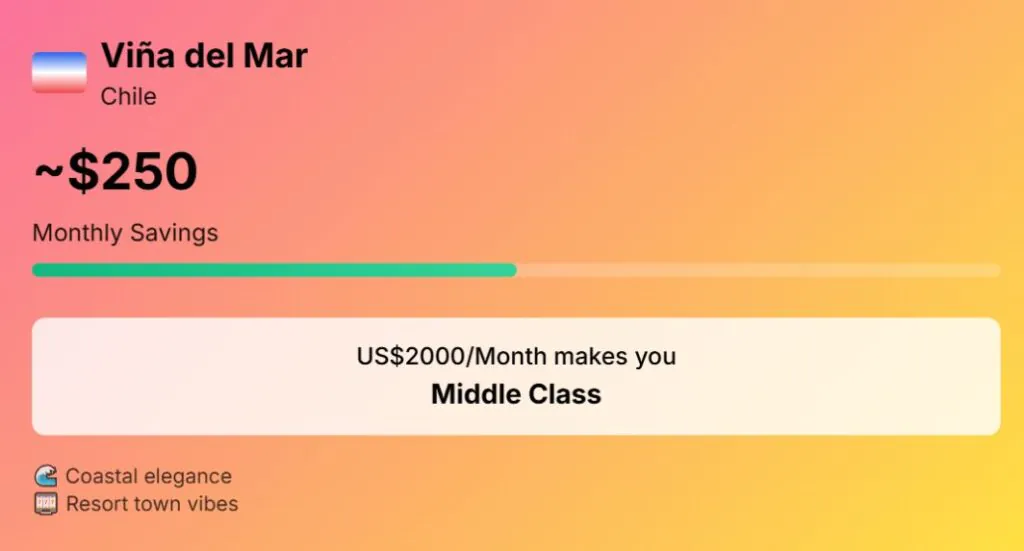 Viña del Mar
Chile

~$250

Monthly Savings

US$2000/Month makes you
Middle Class

Coastal elegance
Resort town vibes