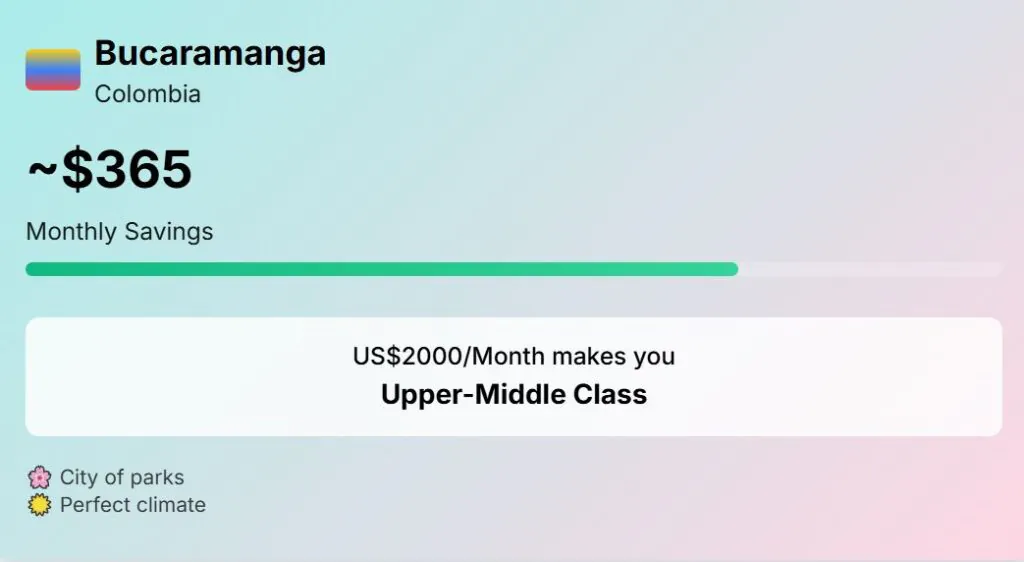 Bucaramanga
Colombia

~$365

Monthly Savings

US$2000/Month makes you
Upper-Middle Class

🌸 City of parks
🌞 Perfect climate