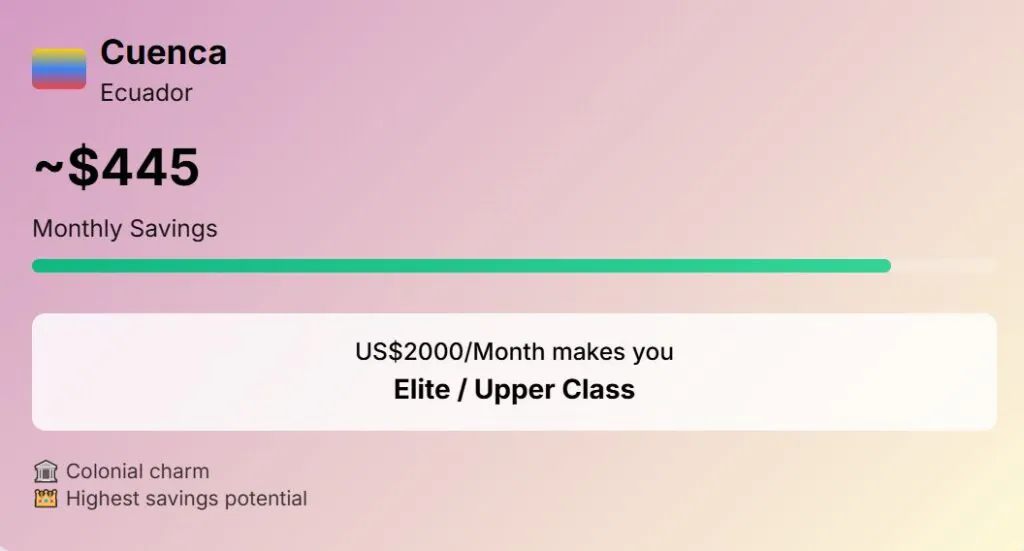 Cuenca
Ecuador

~$445

Monthly Savings

US$2000/Month makes you
Elite / Upper Class

🏛️ Colonial charm
👑 Highest savings potential