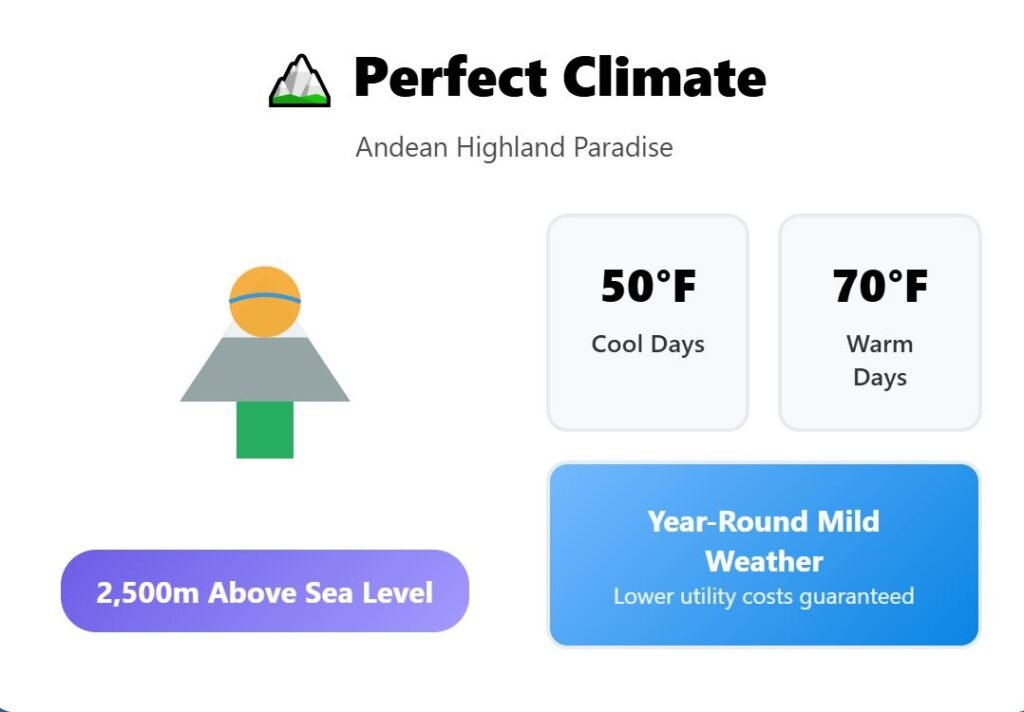 Perfect Climate

Andean Highland Paradise

50°F
Cool Days

70°F
Warm Days

Year-Round Mild Weather
Lower utility costs guaranteed

2,500m Above Sea Level