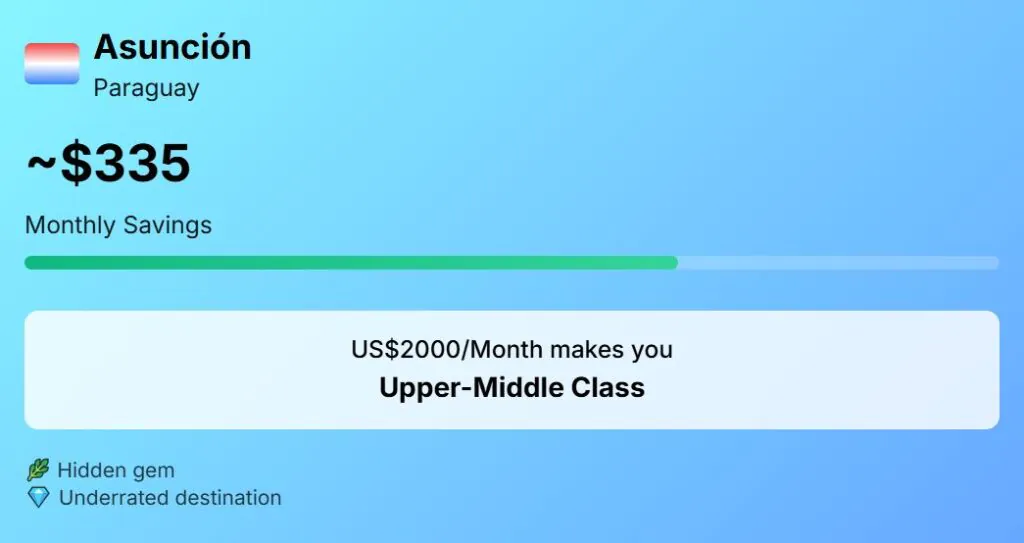 Asunción
Paraguay

~$335

Monthly Savings

US$2000/Month makes you
Upper-Middle Class

🌿 Hidden gem
💎 Underrated destination