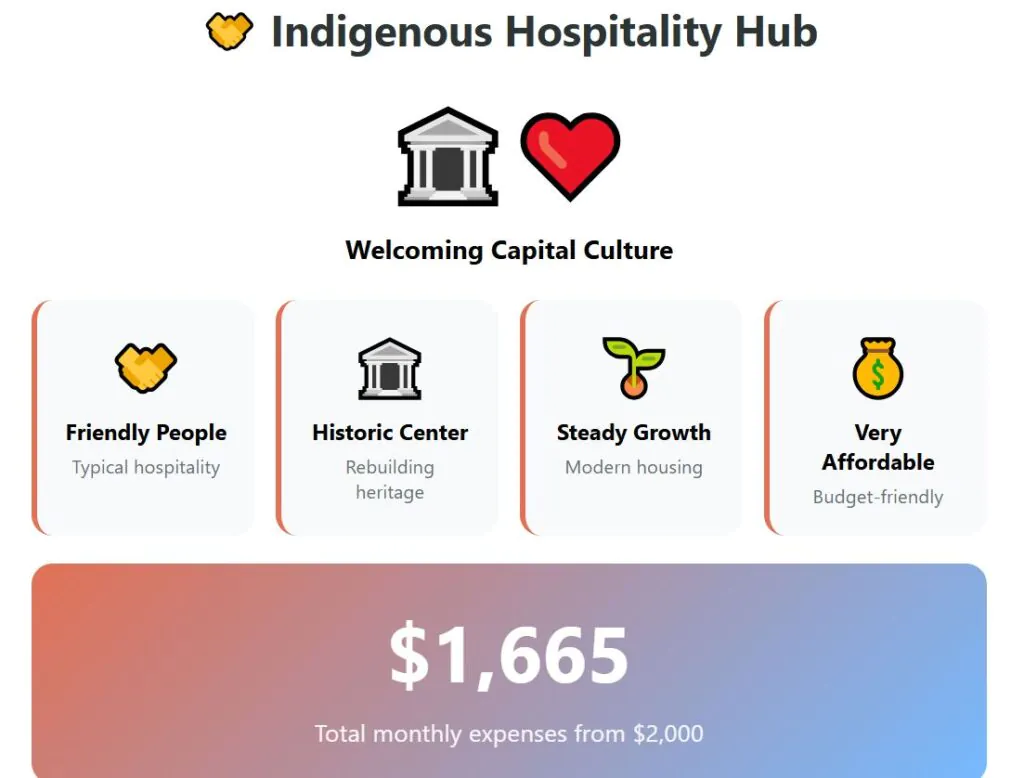 Indigenous Hospitality Hub

Welcoming Capital Culture

Friendly People
Typical hospitality

Historic Center
Rebuilding heritage

Steady Growth
Modern housing

Very Affordable
Budget-friendly

$1,665

Total monthly expenses from $2,000