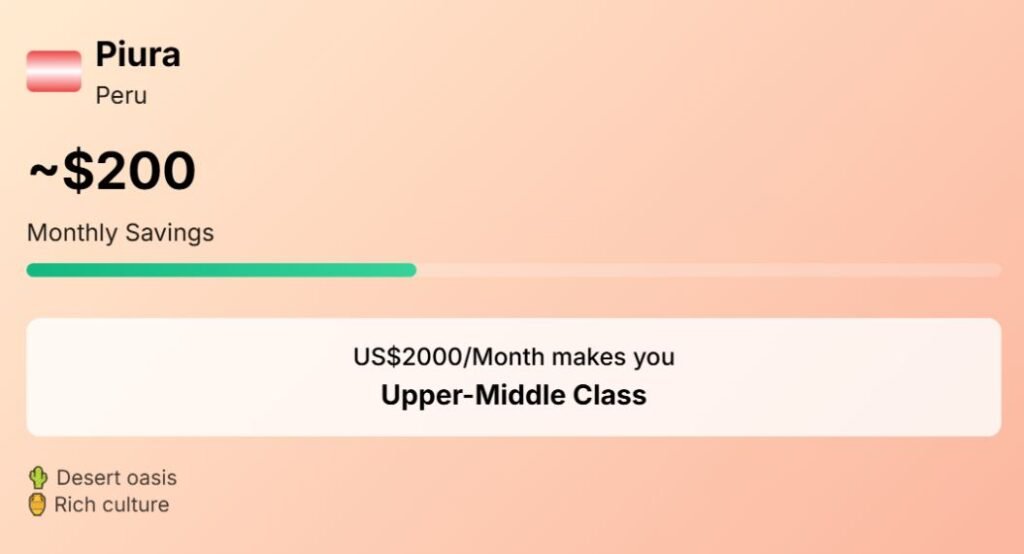 Piura
Peru

~$200

Monthly Savings

US$2000/Month makes you
Upper-Middle Class

🌵 Desert oasis
🏺 Rich culture