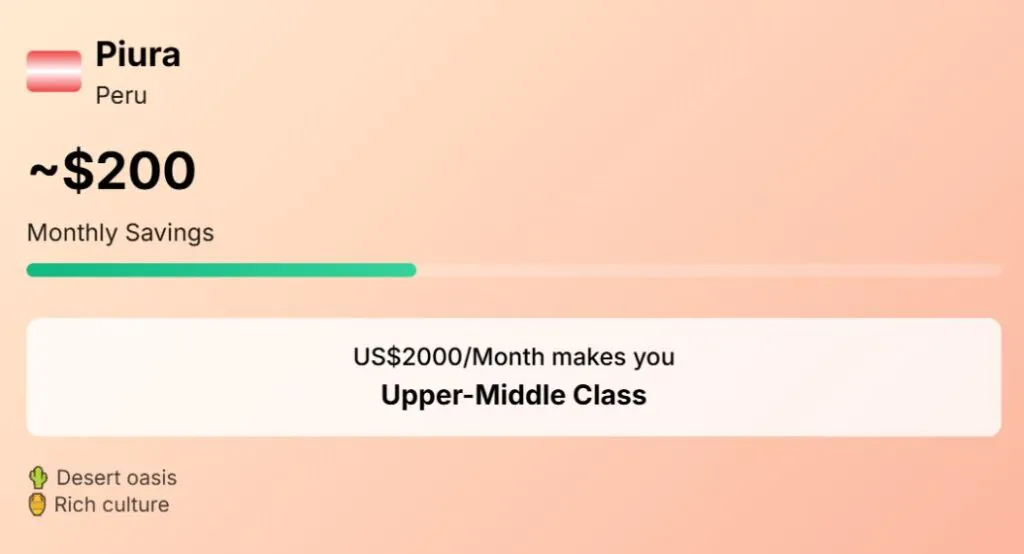 Piura
Peru

~$200

Monthly Savings

US$2000/Month makes you
Upper-Middle Class

🌵 Desert oasis
🏺 Rich culture