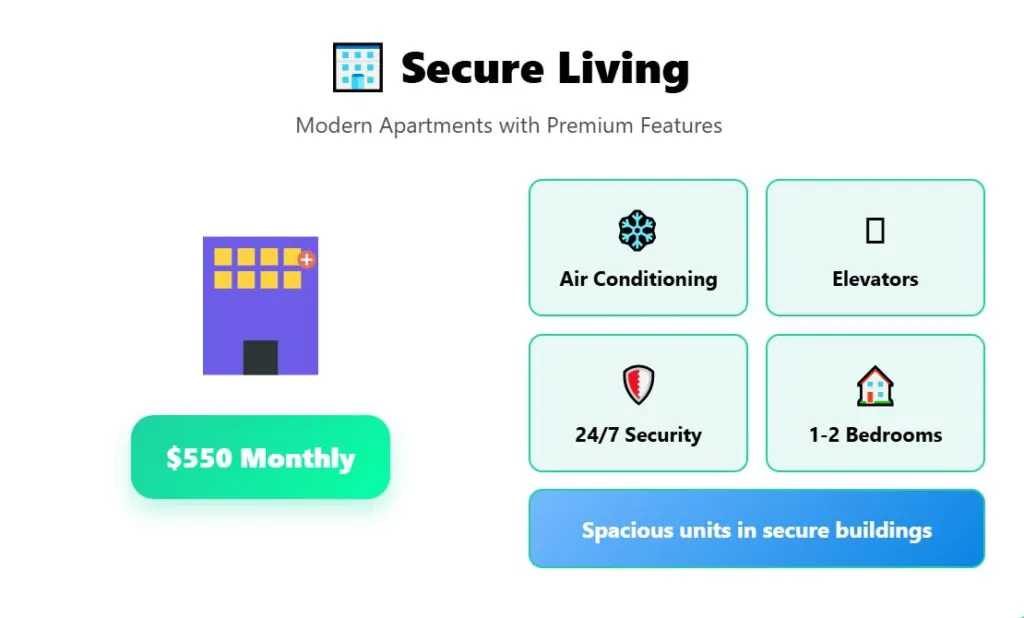 Secure Living

Modern Apartments with Premium Features

$550 Monthly

Air Conditioning

Elevators

24/7 Security

1-2 Bedrooms

Spacious units in secure buildings