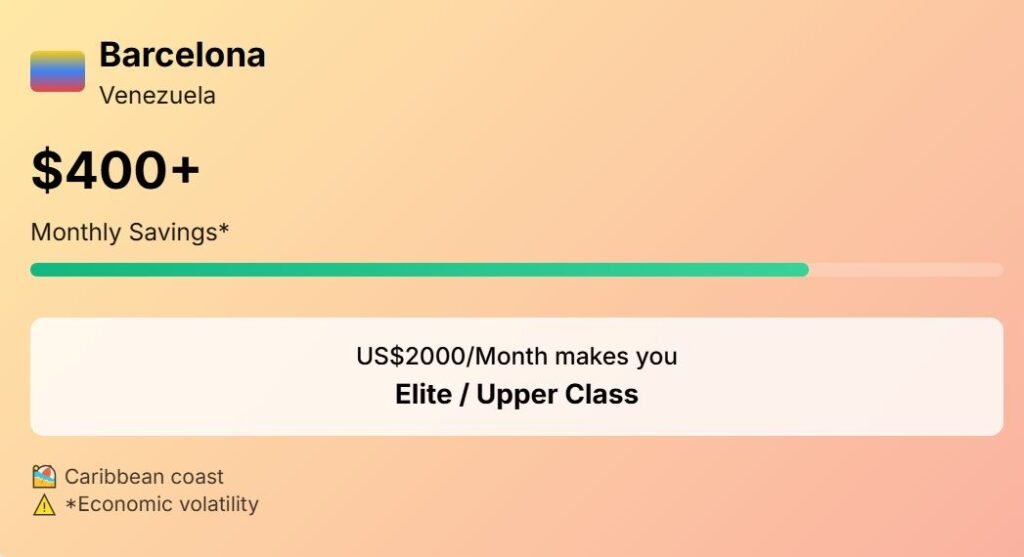 Barcelona
Venezuela

$400+

Monthly Savings*

US$2000/Month makes you
Elite / Upper Class

🏖️ Caribbean coast
⚠️ *Economic volatility