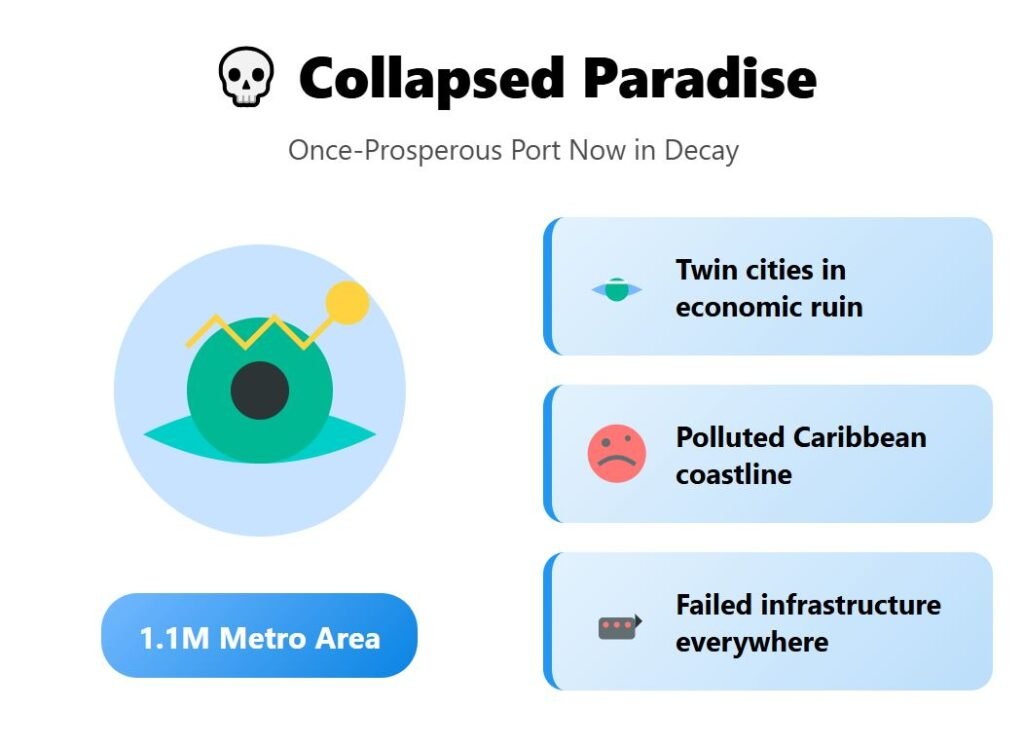 💀 Collapsed Paradise

Once-Prosperous Port Now in Decay

1.1M Metro Area

Twin cities in economic ruin

Polluted Caribbean coastline

Failed infrastructure everywhere