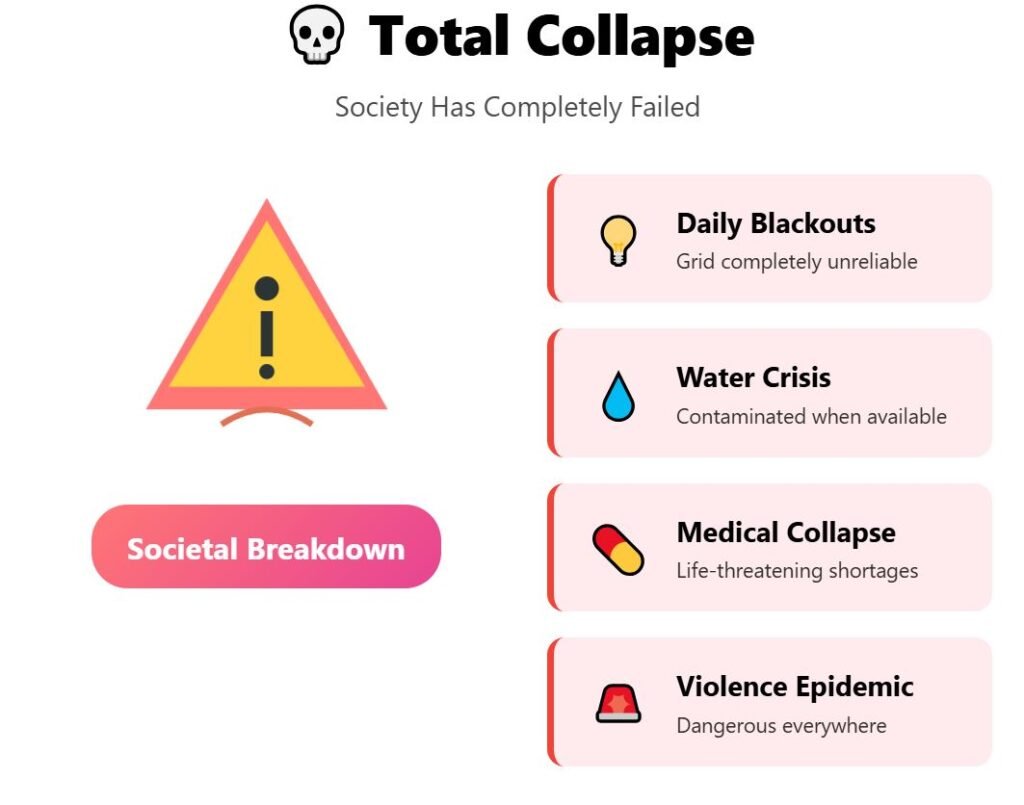 💀 Total Collapse

Society Has Completely Failed

Societal Breakdown

Daily Blackouts
Grid completely unreliable

Water Crisis
Contaminated when available

Medical Collapse
Life-threatening shortages

Violence Epidemic
Dangerous everywhere