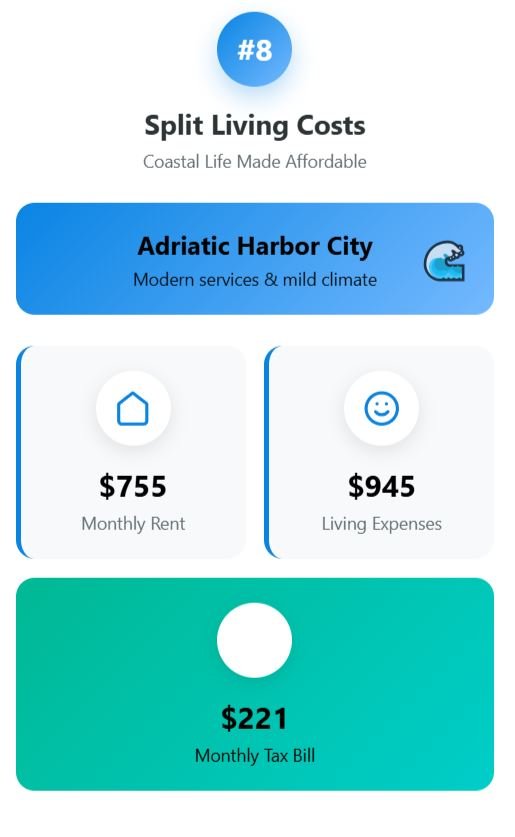 #8

Split Living Costs

Coastal Life Made Affordable

Adriatic Harbor City

Modern services & mild climate

$755

Monthly Rent

$945

Living Expenses

$221

Monthly Tax Bill