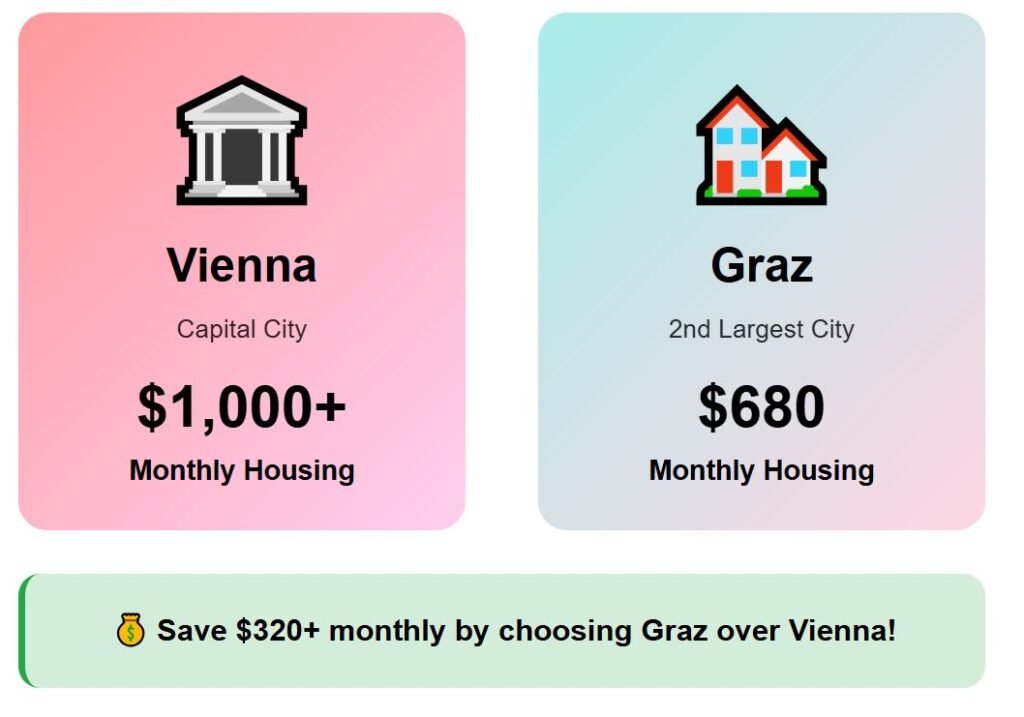 Vienna

Capital City

$1,000+

Monthly Housing

Graz

2nd Largest City

$680

Monthly Housing

Save $320+ monthly by choosing Graz over Vienna!