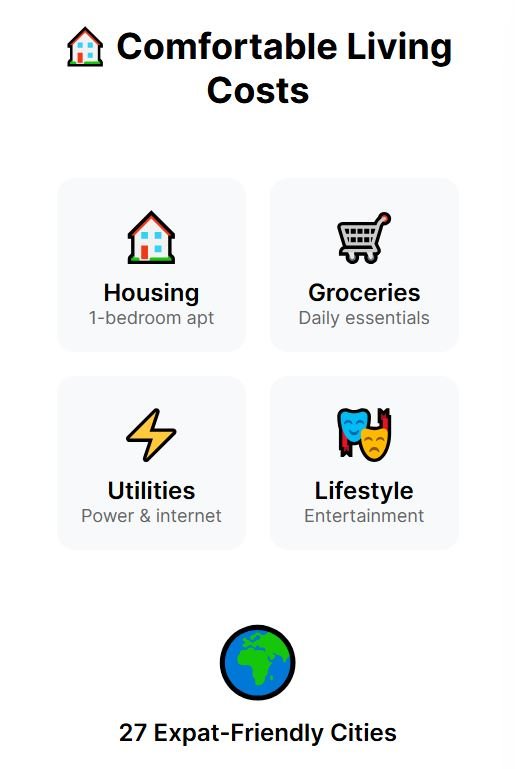 Comfortable Living Costs

Housing
1-bedroom apt

Groceries
Daily essentials

Utilities
Power & internet

Lifestyle
Entertainment

27 Expat-Friendly Cities