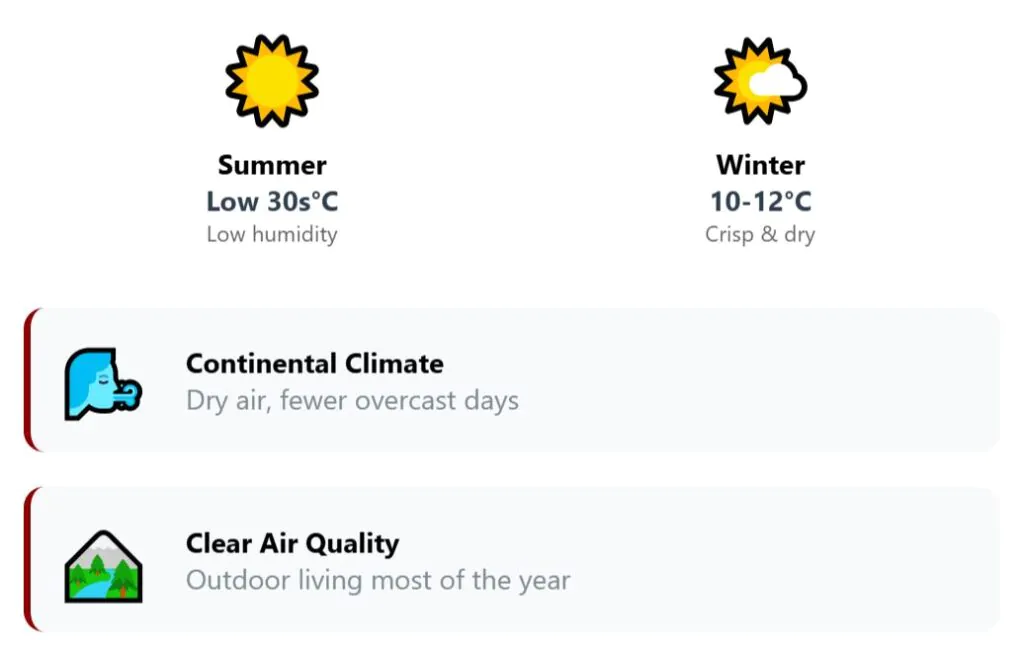 Summer
Low 30s°C
Low humidity

Winter
10-12°C
Crisp & dry

Continental Climate
Dry air, fewer overcast days

Clear Air Quality
Outdoor living most of the year