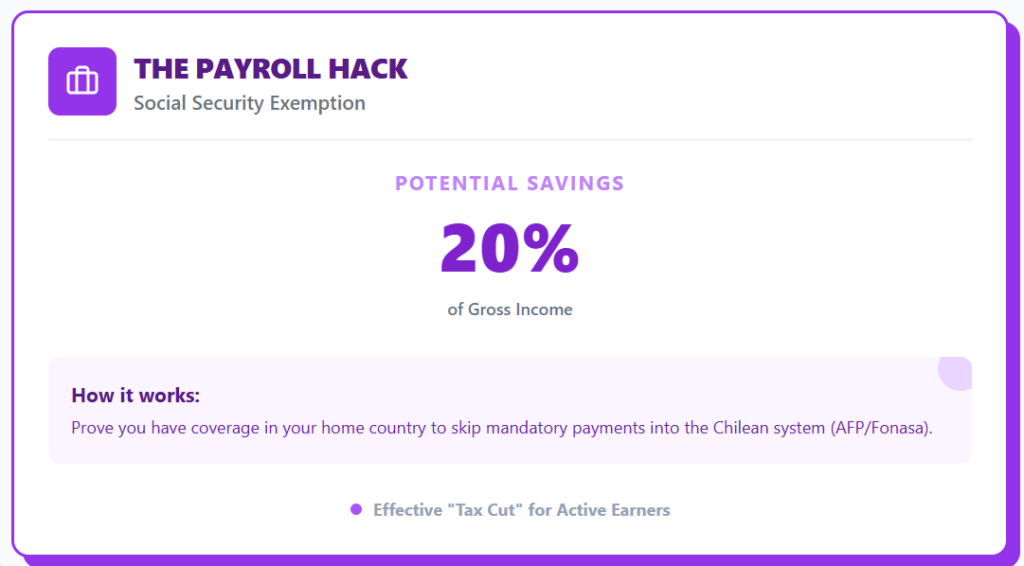 THE PAYROLL HACK
Social Security Exemption

POTENTIAL SAVINGS

20%

of Gross Income

How it works:

Prove you have coverage in your home country to skip mandatory payments into the Chilean system (AFP/Fonasa).

• Effective "Tax Cut" for Active Earners