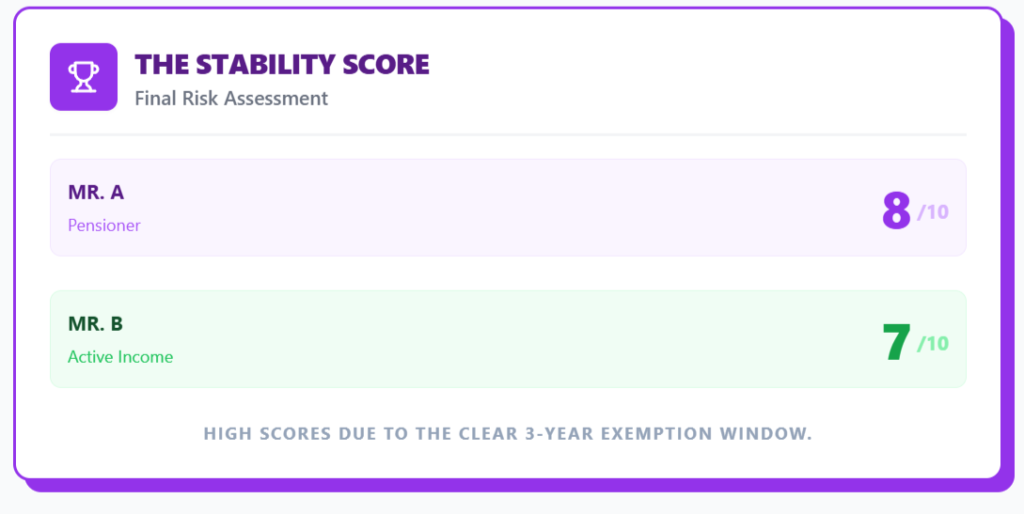 THE STABILITY SCORE
Final Risk Assessment

MR. A
Pensioner
8 /10

MR. B
Active Income
7 /10

HIGH SCORES DUE TO THE CLEAR 3-YEAR EXEMPTION WINDOW.