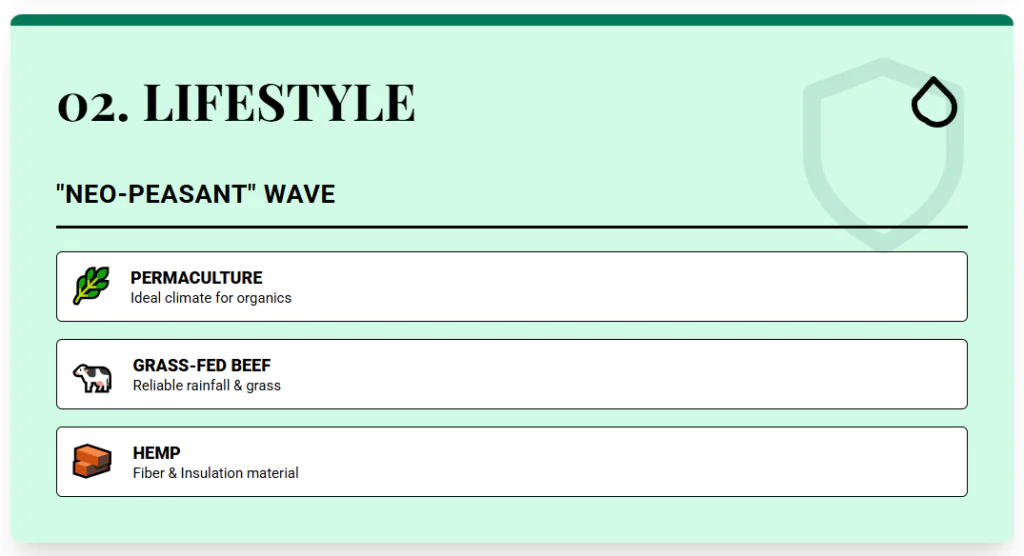 02. LIFESTYLE

"NEO-PEASANT" WAVE

PERMACULTURE
Ideal climate for organics

GRASS-FED BEEF
Reliable rainfall & grass

HEMP
Fiber & Insulation material