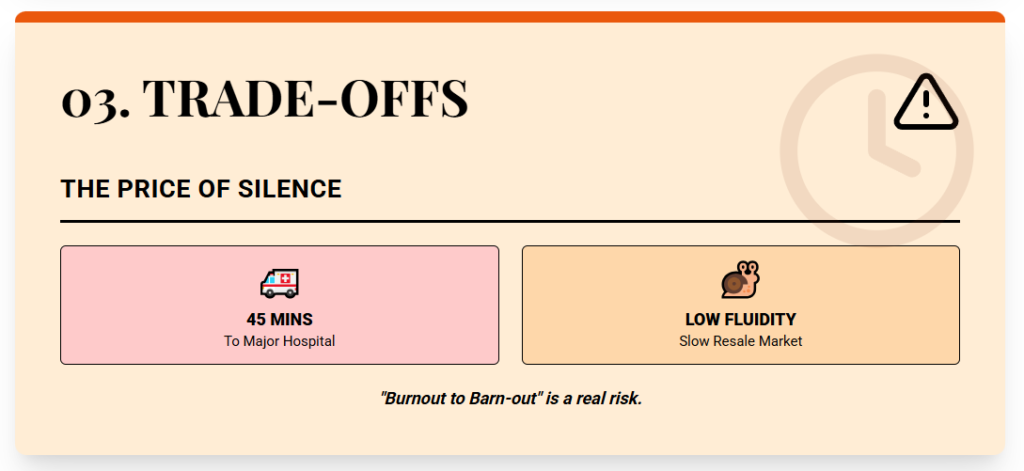 03. TRADE-OFFS

THE PRICE OF SILENCE

45 MINS
To Major Hospital

LOW FLUIDITY
Slow Resale Market

"Burnout to Barn-out" is a real risk.