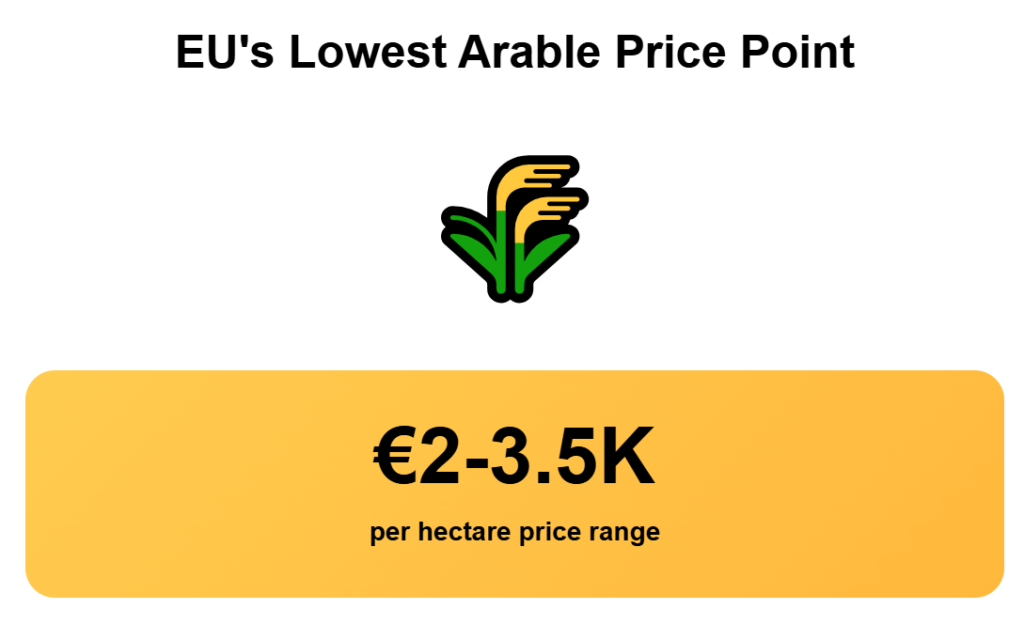 EU's Lowest Arable Price Point

€2-3.5K

per hectare price range