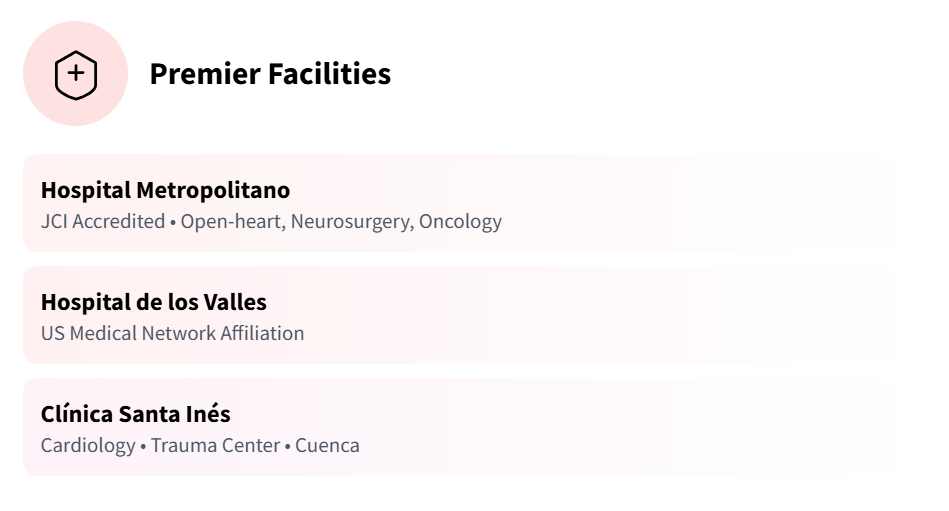 Premier Facilities

Hospital Metropolitano
JCI Accredited • Open-heart, Neurosurgery, Oncology

Hospital de los Valles
US Medical Network Affiliation

Clínica Santa Inés
Cardiology • Trauma Center • Cuenca