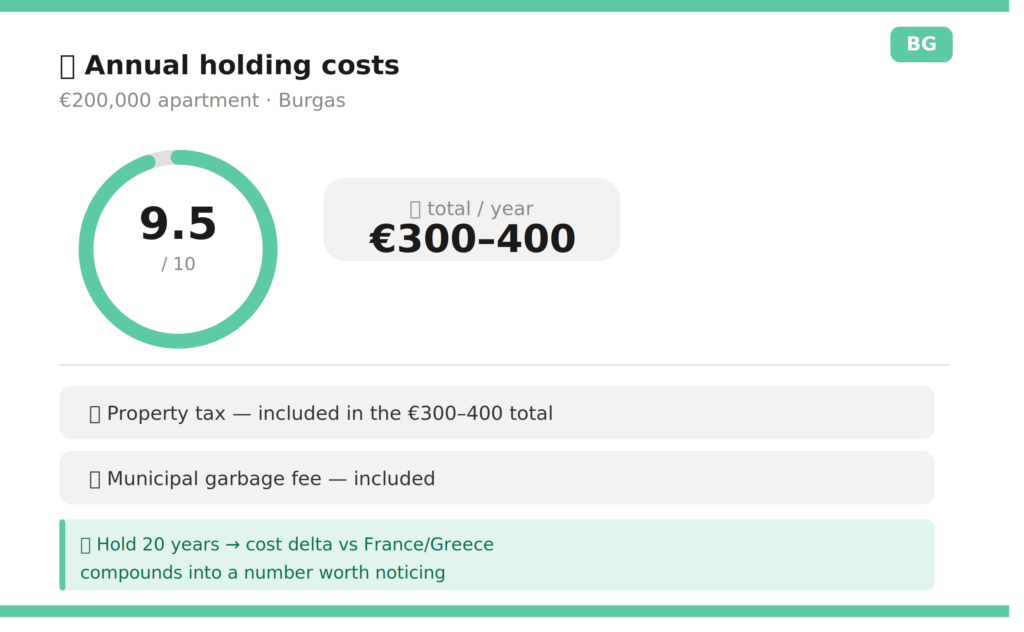 BG

Annual holding costs
€200,000 apartment · Burgas

9.5
/ 10

total / year
€300–400

Property tax — included in the €300–400 total

Municipal garbage fee — included

Hold 20 years → cost delta vs France/Greece compounds into a number worth noticing